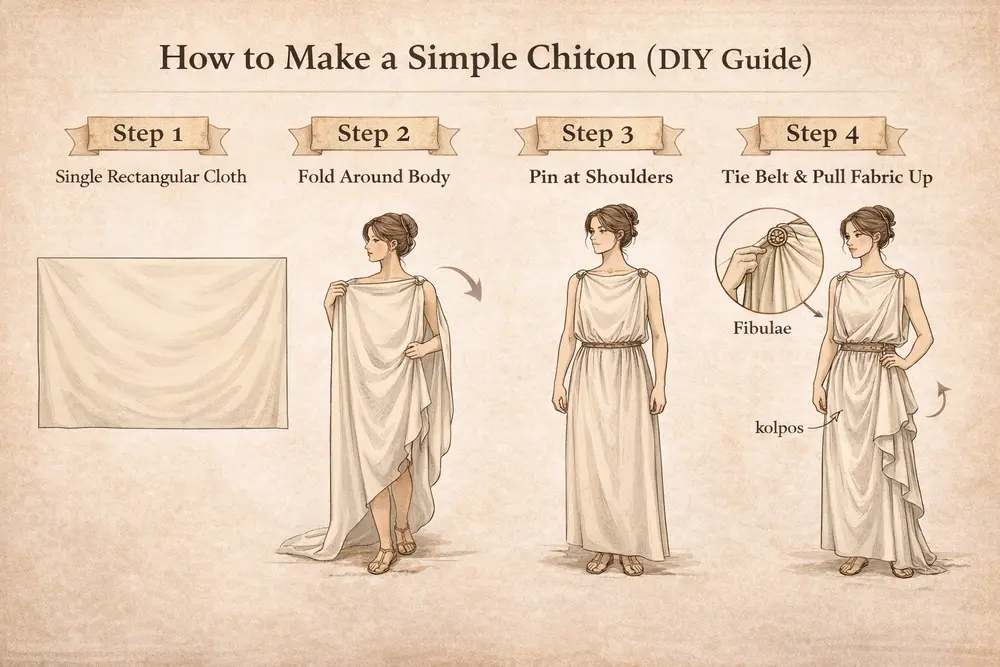 How to Make a Simple Chiton (DIY Guide)

Step 1
Single Rectangular Cloth

Step 2
Fold Around Body

Step 3
Pin at Shoulders

Step 4
Tie Belt & Pull Fabric Up

Fibulae

kolpos